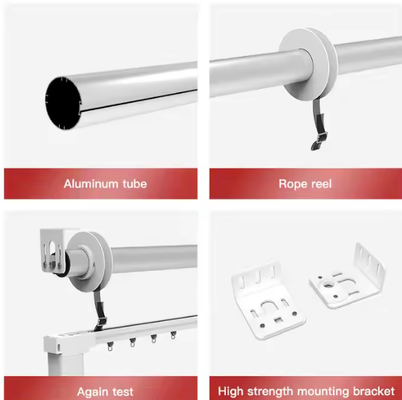 Aluminum tube

Rope reel

Again test

High strength mounting bracket